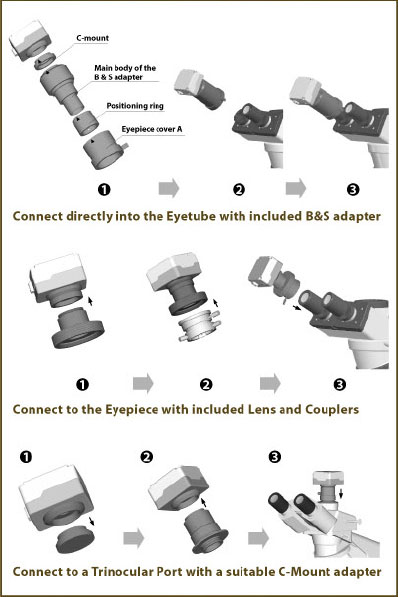 C-mount

Main body of the B & S adapter

Positioning ring

Eyepiece cover A

❶ ❷ ❸

Connect directly into the Eyetube with included B&S adapter

❶ ❷ ❸

Connect to the Eyepiece with included Lens and Couplers

❶ ❷ ❸

Connect to a Trinocular Port with a suitable C-Mount adapter